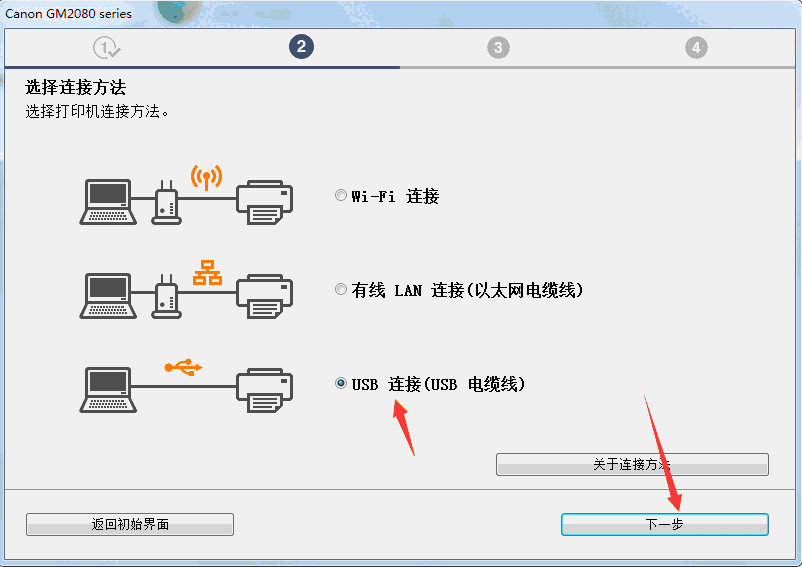 Canon GM2080 series

1 2 3 4

选择连接方法
选择打印机连接方法。

Wi-Fi 连接

有线 LAN 连接(以太网电缆线)

USB 连接(USB 电缆线)

关于连接方法

返回初始界面

下一步