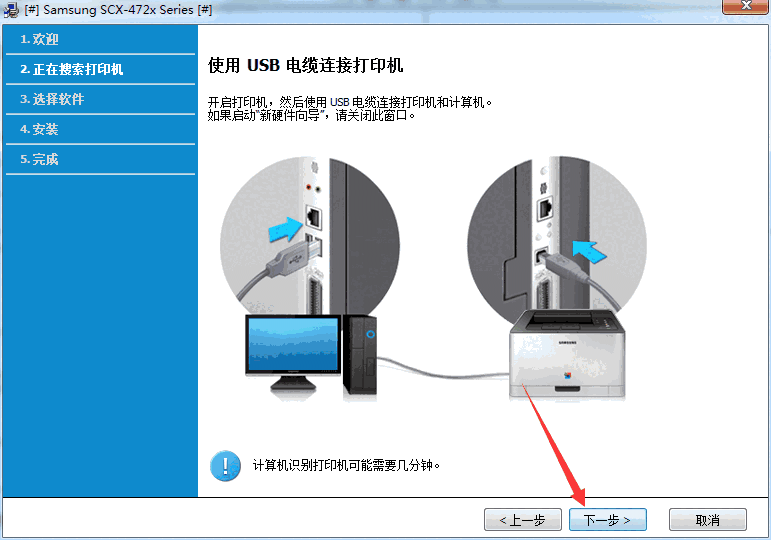 [#] Samsung SCX-472x Series [#]

1. 欢迎
2. 正在搜索打印机
3. 选择软件
4. 安装
5. 完成

使用 USB 电缆连接打印机

开启打印机，然后使用 USB 电缆连接打印机和计算机。
如果启动"新硬件向导"，请关闭此窗口。

SAMSUNG

计算机识别打印机可能需要几分钟。

< 上一步
下一步 >
取消