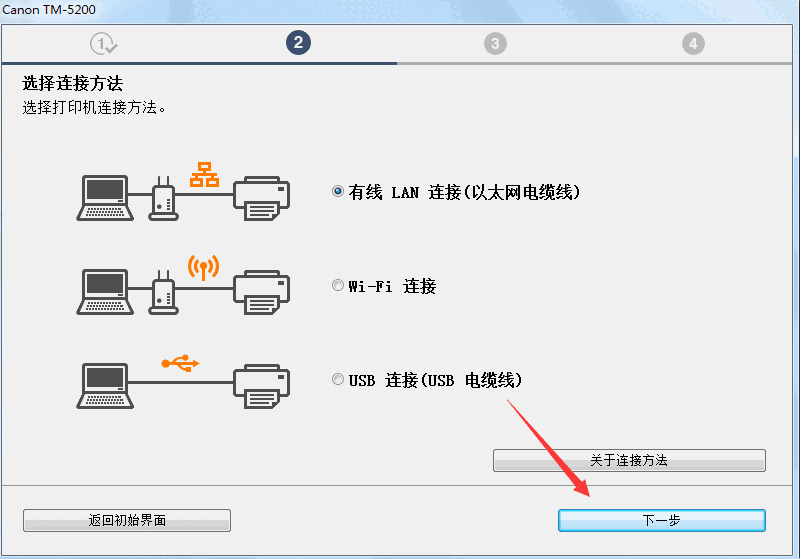 Canon TM-5200

1 2 3 4

选择连接方法
选择打印机连接方法。

有线 LAN 连接(以太网电缆线)

Wi-Fi 连接

USB 连接(USB 电缆线)

关于连接方法

返回初始界面

下一步